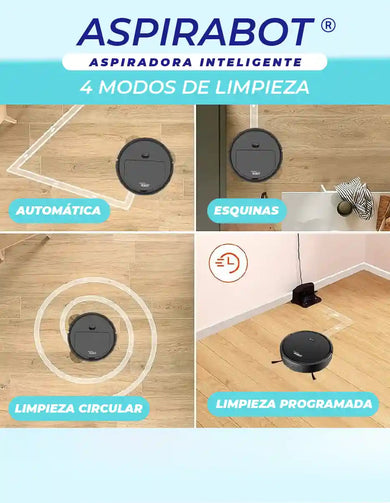 ASPIRABOT ®
ASPIRADORA INTELIGENTE
4 MODOS DE LIMPIEZA

AUTOMÁTICA

ESQUINAS

LIMPIEZA CIRCULAR

LIMPIEZA PROGRAMADA